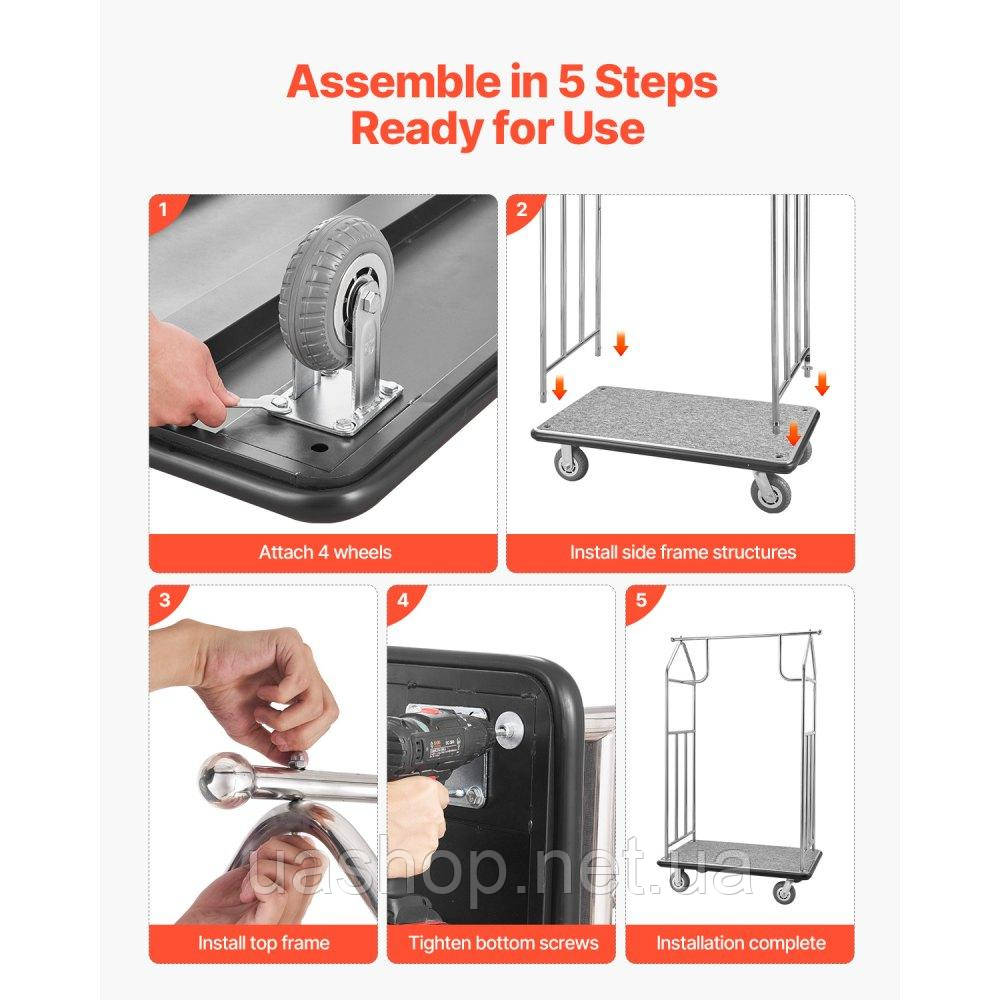 Assemble in 5 Steps
Ready for Use

1

Attach 4 wheels

2

Install side frame structures

3

Install top frame

4

Tighten bottom screws

5

Installation complete

uashop.net.ua