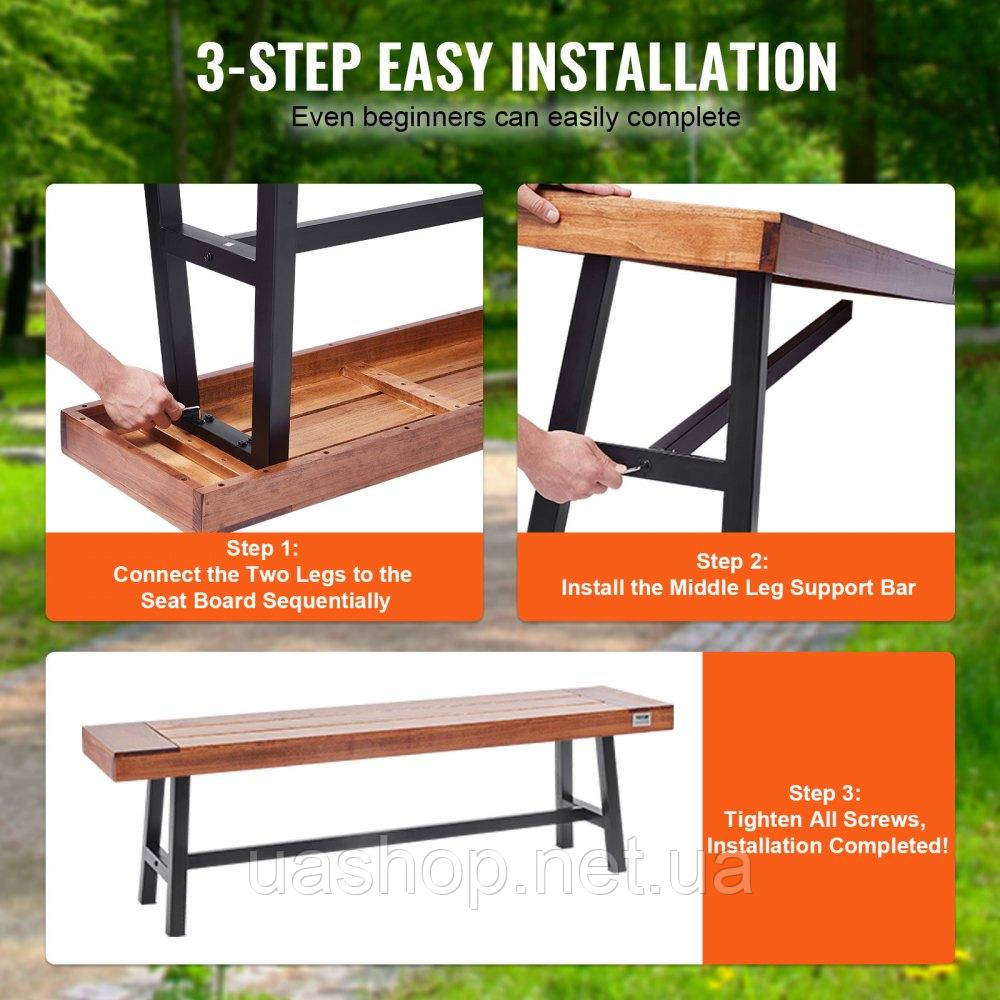 3-STEP EASY INSTALLATION
Even beginners can easily complete

Step 1:
Connect the Two Legs to the Seat Board Sequentially

Step 2:
Install the Middle Leg Support Bar

Step 3:
Tighten All Screws, Installation Completed!

uashop.net.ua